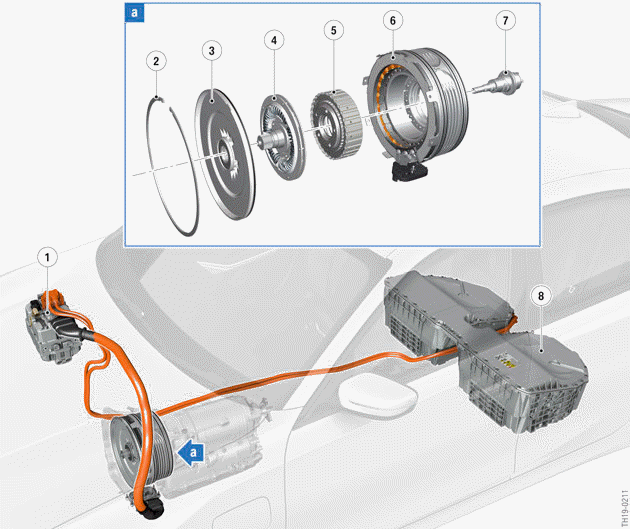 a
2
3
4
5
6
7
1
8
a
TH19-0211