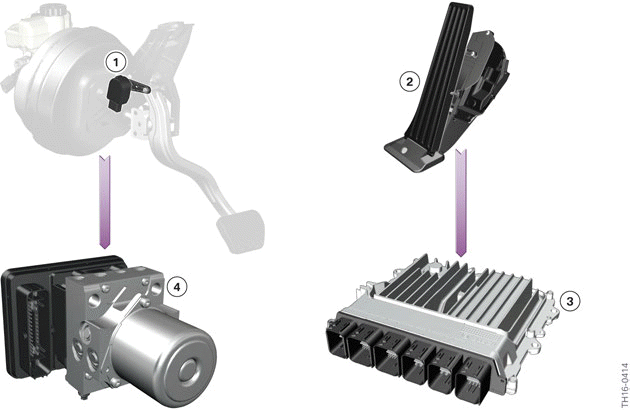 1

2

4

3

TH16-0414